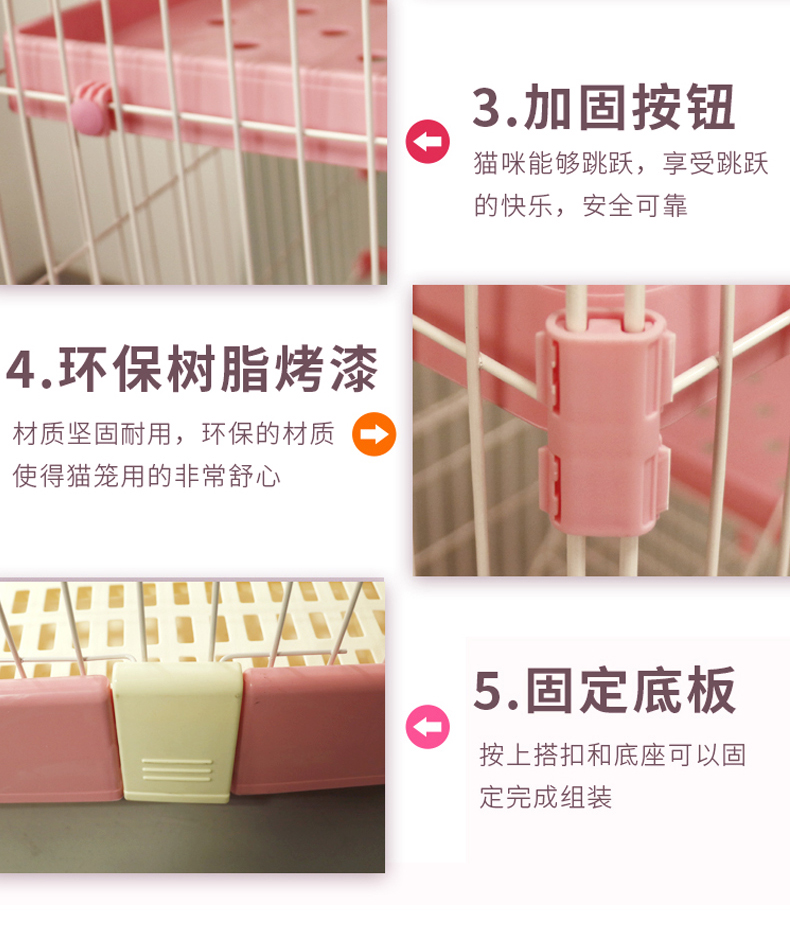 3.加固按钮

猫咪能够跳跃，享受跳跃的快乐，安全可靠

4.环保树脂烤漆

材质坚固耐用，环保的材质使得猫笼用的非常舒心

5.固定底板

按上搭扣和底座可以固定完成组装